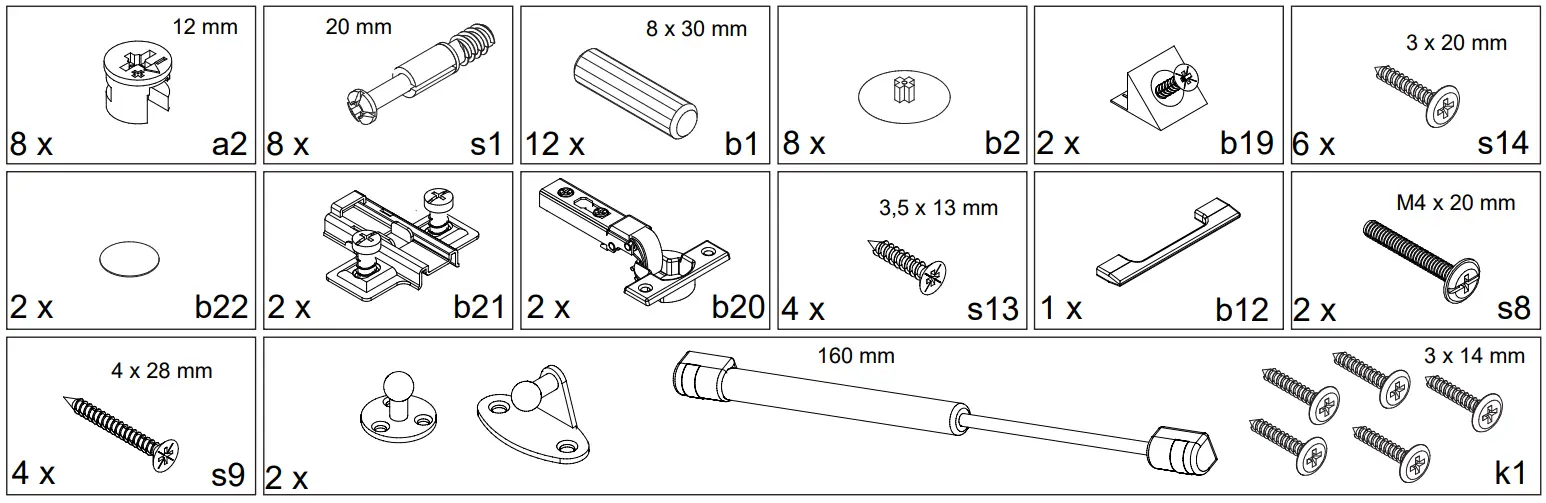 12 mm
8 x a2

20 mm
8 x s1

8 x 30 mm
12 x b1

8 x b2

2 x b19

3 x 20 mm
6 x s14

2 x b22

2 x b21

2 x b20

3,5 x 13 mm
4 x s13

1 x b12

M4 x 20 mm
2 x s8

4 x 28 mm
4 x s9

160 mm
3 x 14 mm
2 x k1