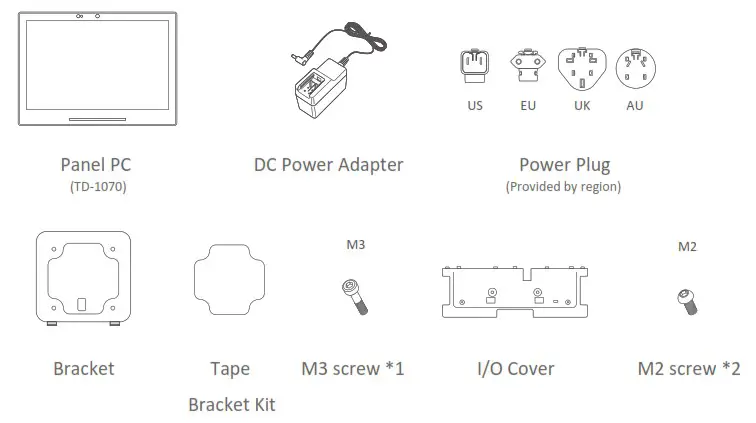 US EU UK AU

Panel PC
(TD-1070)

DC Power Adapter

Power Plug
(Provided by region)

M3

M2

Bracket

Tape

M3 screw *1

I/O Cover

M2 screw *2

Bracket Kit