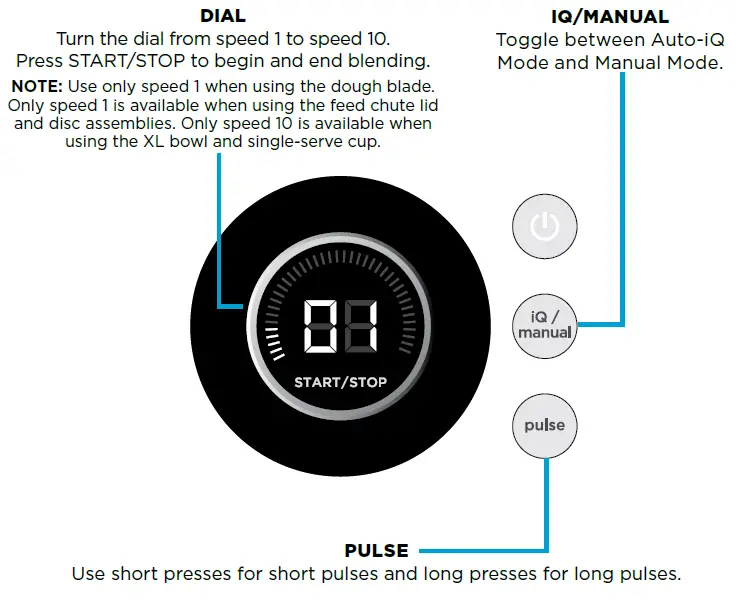 DIAL
Turn the dial from speed 1 to speed 10. Press START/STOP to begin and end blending.

NOTE: Use only speed 1 when using the dough blade. Only speed 1 is available when using the feed chute lid and disc assemblies. Only speed 10 is available when using the XL bowl and single-serve cup.

IQ/MANUAL
Toggle between Auto-iQ Mode and Manual Mode.

01

START/STOP

iQ / manual

pulse

PULSE
Use short presses for short pulses and long presses for long pulses.