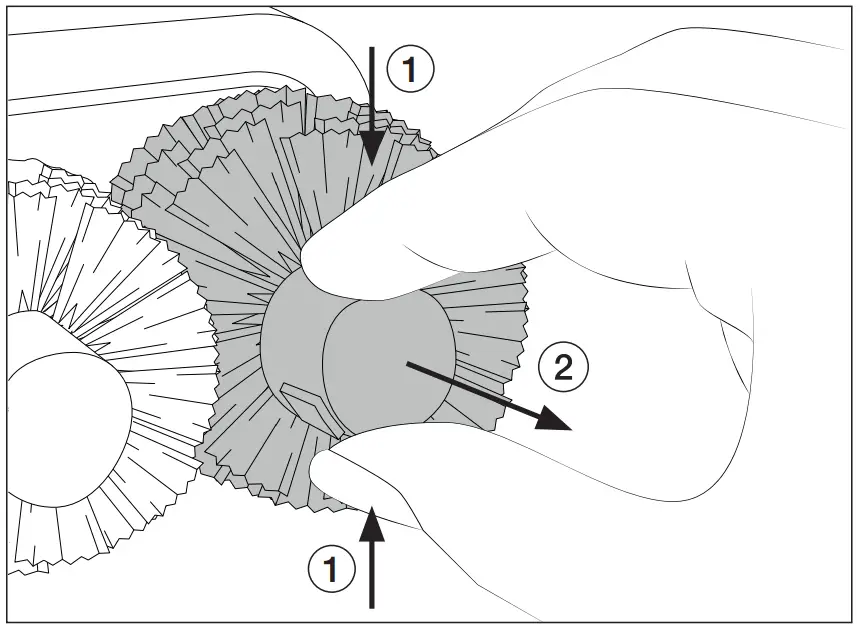 1

2

1