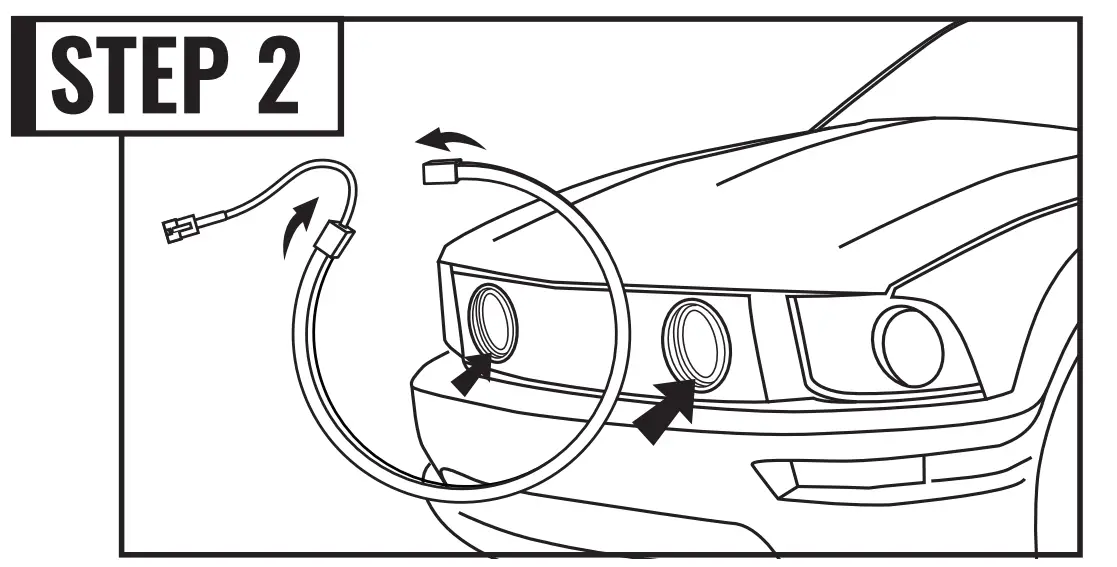 STEP 2