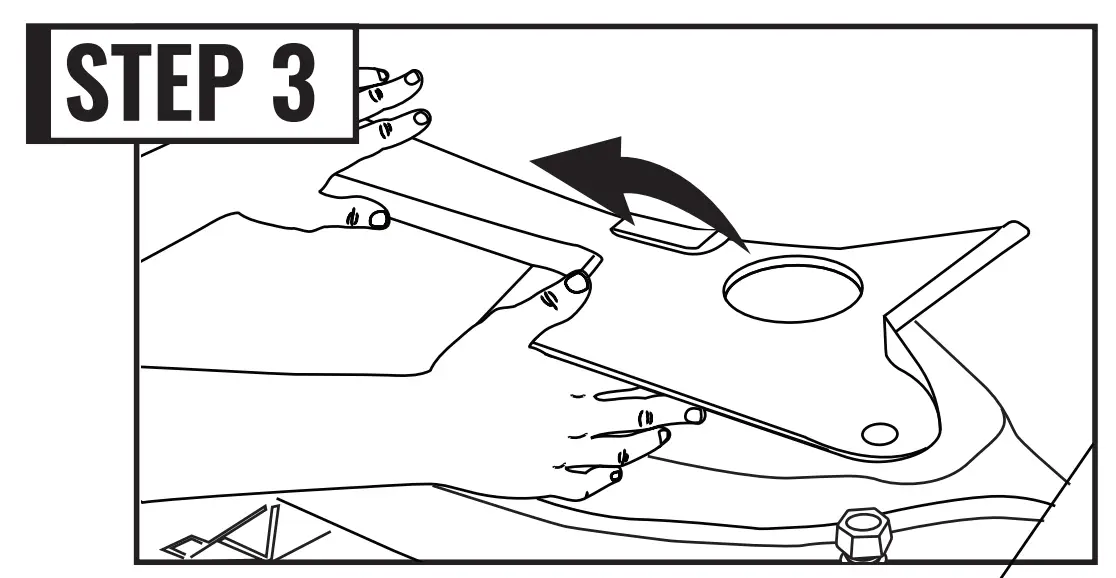 STEP 3