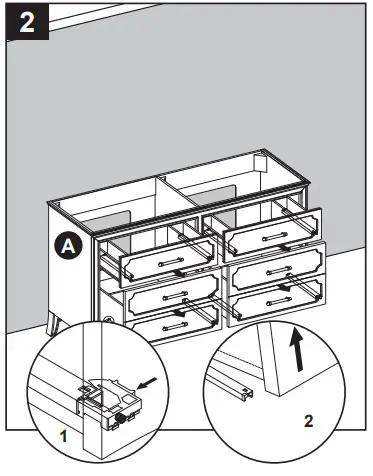 2

A

1

2