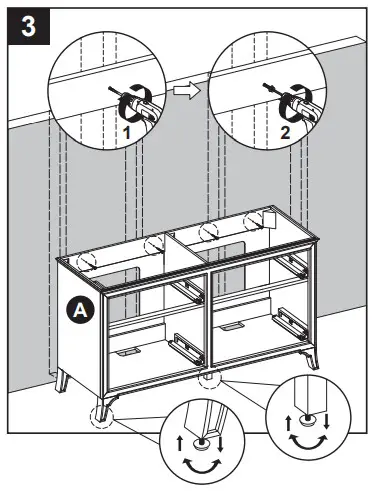 3

1

2

A