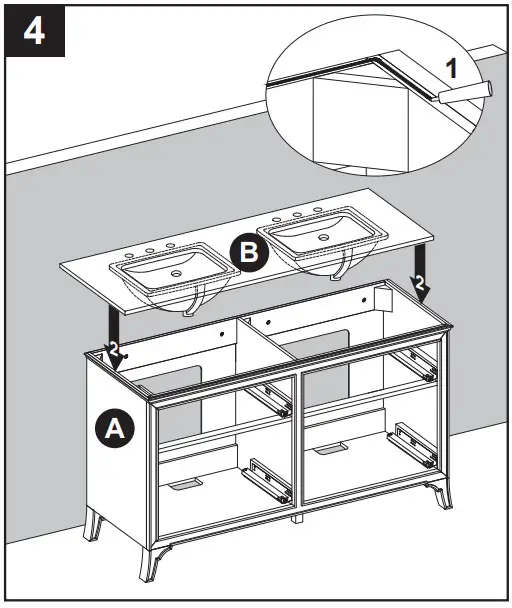 4

1

B

2

2

A