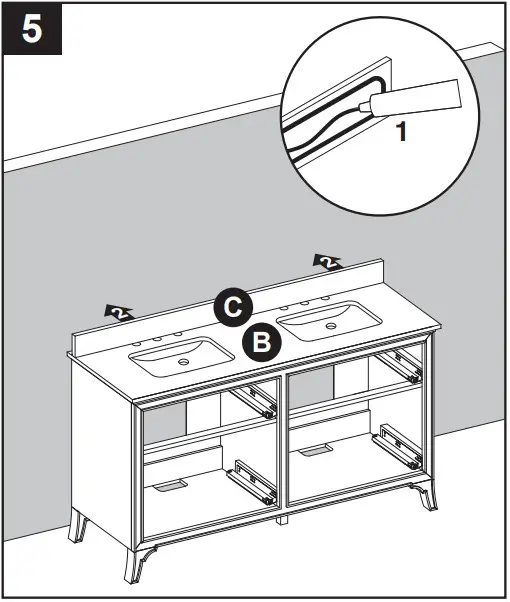 5

1

2

2

C

B