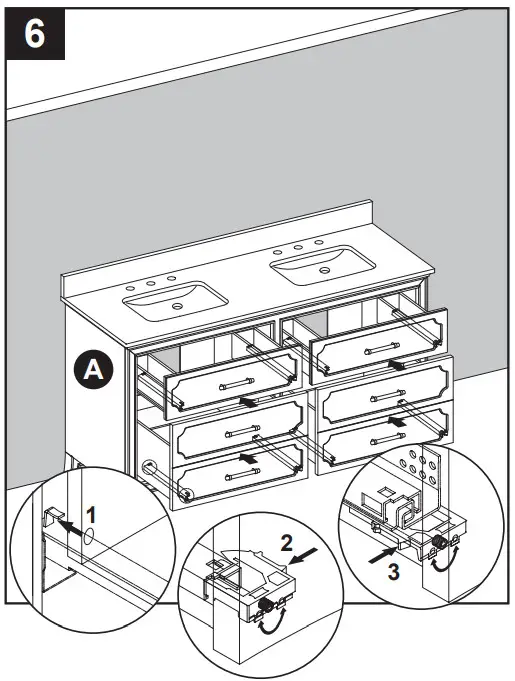 6

A

1

2

3