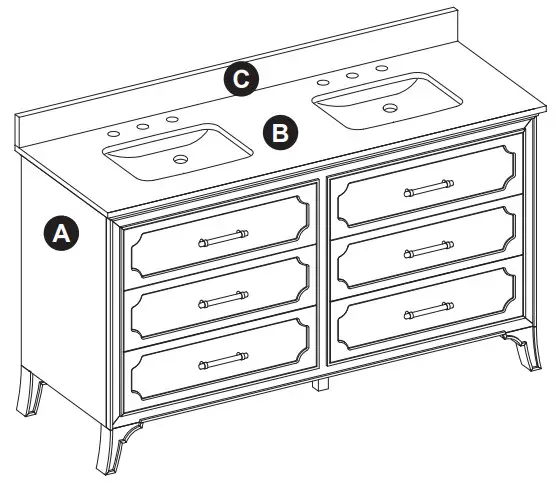 C
B
A