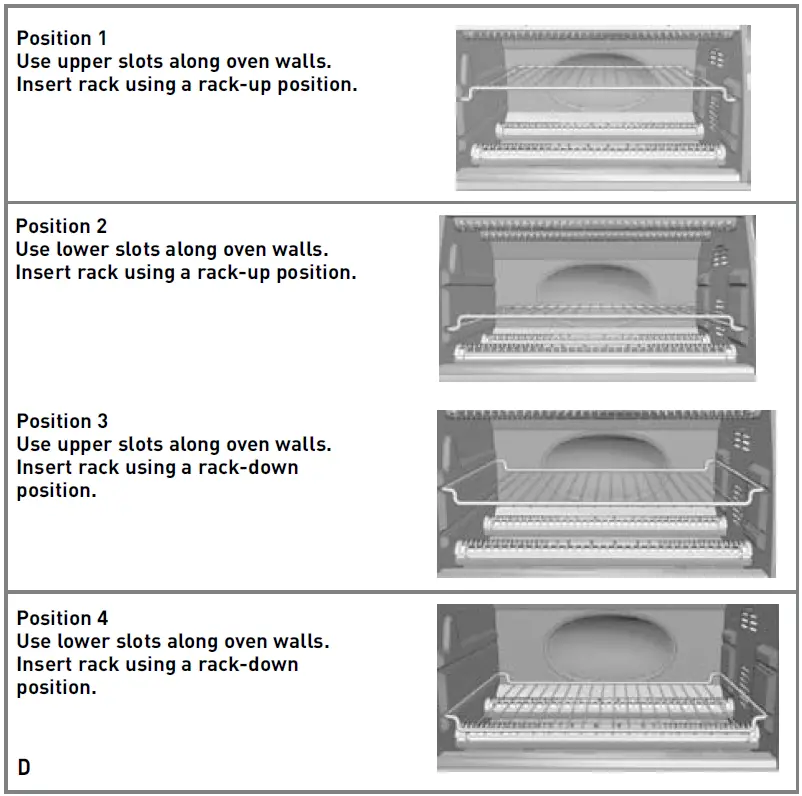 Position 1
Use upper slots along oven walls.
Insert rack using a rack-up position.

Position 2
Use lower slots along oven walls.
Insert rack using a rack-up position.

Position 3
Use upper slots along oven walls.
Insert rack using a rack-down position.

Position 4
Use lower slots along oven walls.
Insert rack using a rack-down position.

D