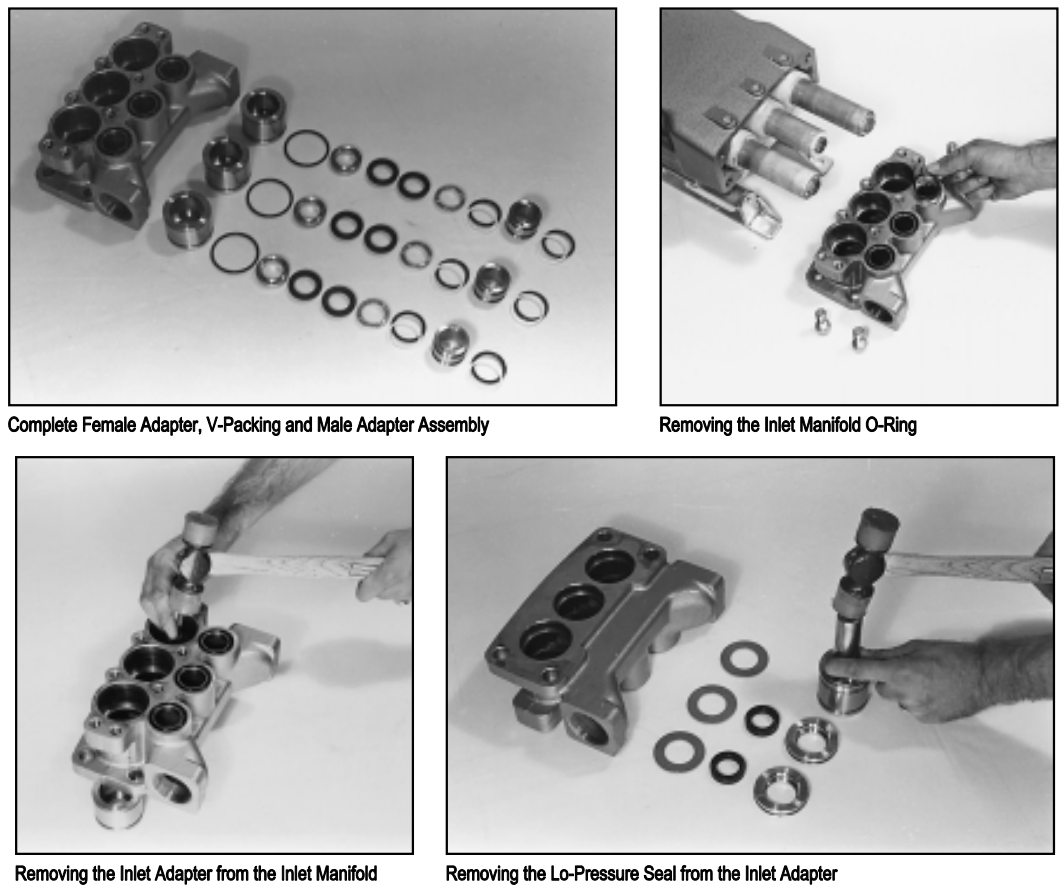 Complete Female Adapter, V-Packing and Male Adapter Assembly

Removing the Inlet Manifold O-Ring

Removing the Inlet Adapter from the Inlet Manifold

Removing the Lo-Pressure Seal from the Inlet Adapter