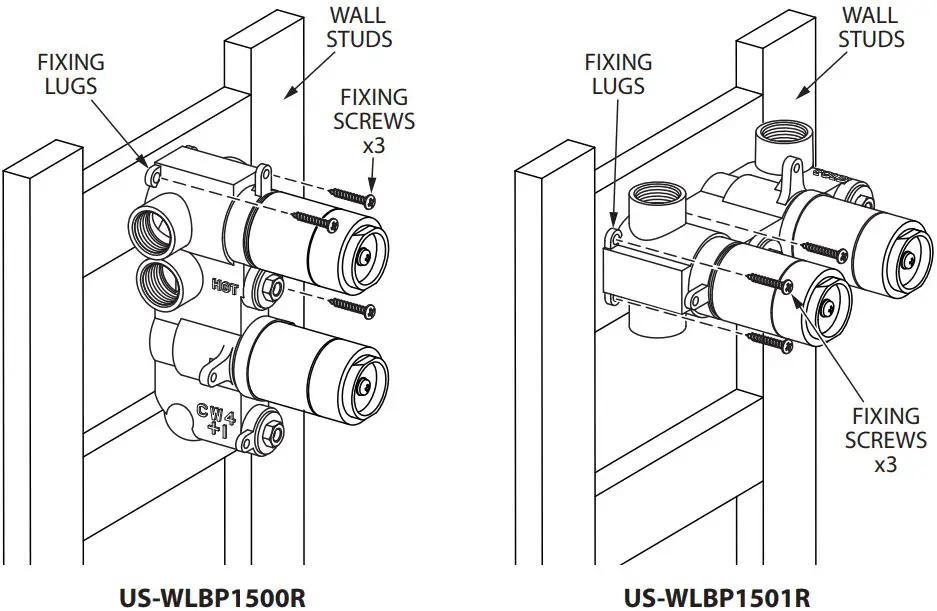 WALL STUDS

FIXING LUGS

FIXING SCREWS x3

HOT

CW4 +I

US-WLBP1500R

WALL STUDS

FIXING LUGS

FIXING SCREWS x3

US-WLBP1501R