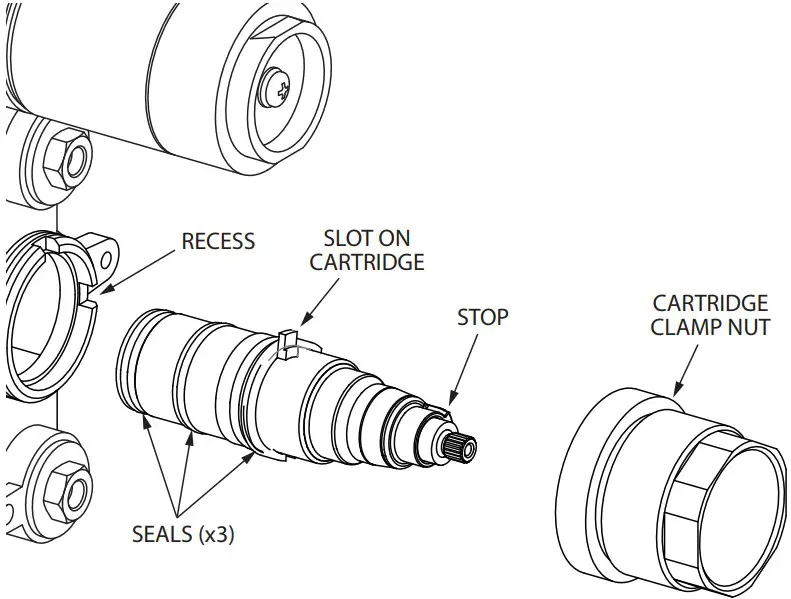 RECESS

SLOT ON CARTRIDGE

STOP

CARTRIDGE CLAMP NUT

SEALS (x3)