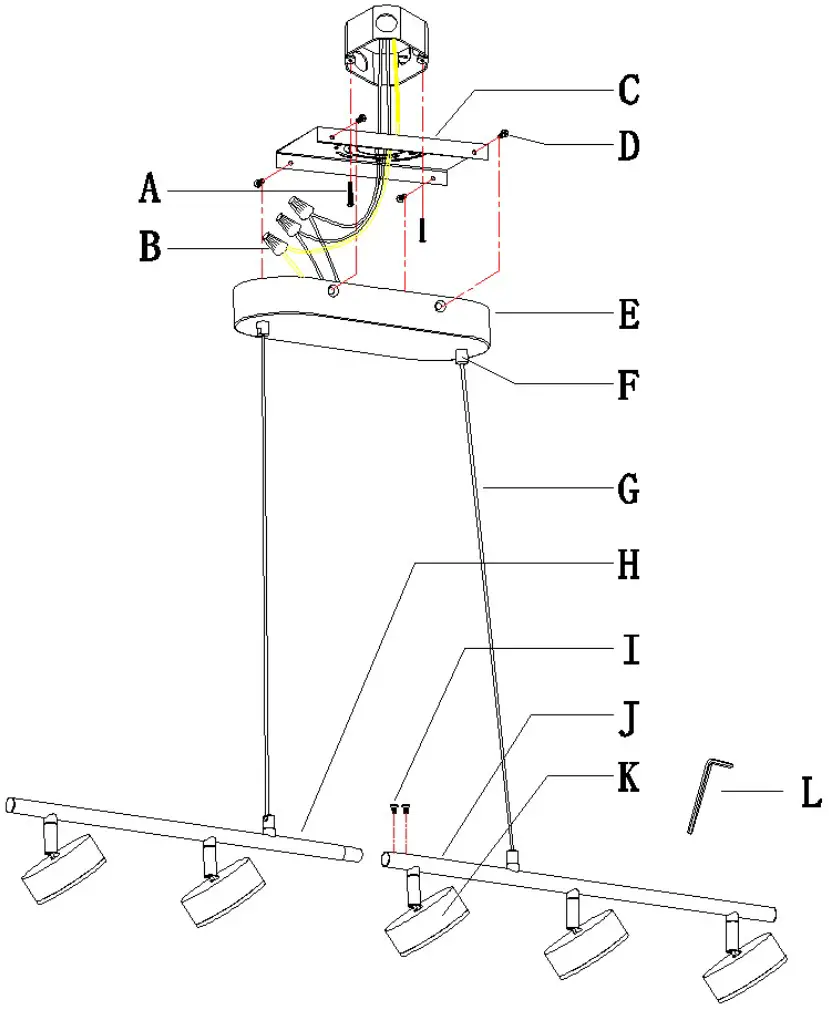 C
D
A
B
E
F
G
H
I
J
K
L