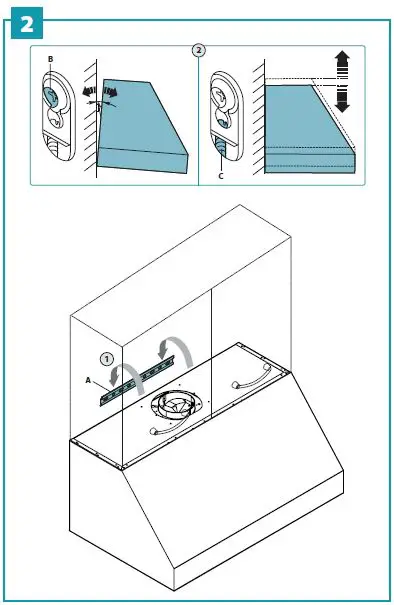 2

2

B

C

1

A