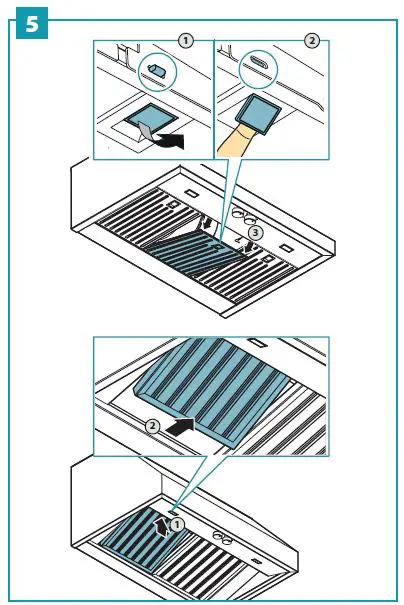 5
1
2
3
2
1