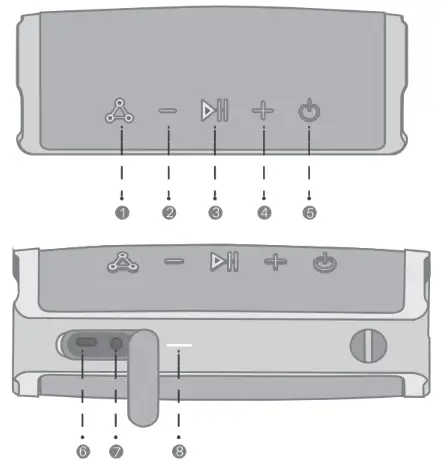 1 2 3 4 5

6 7 8