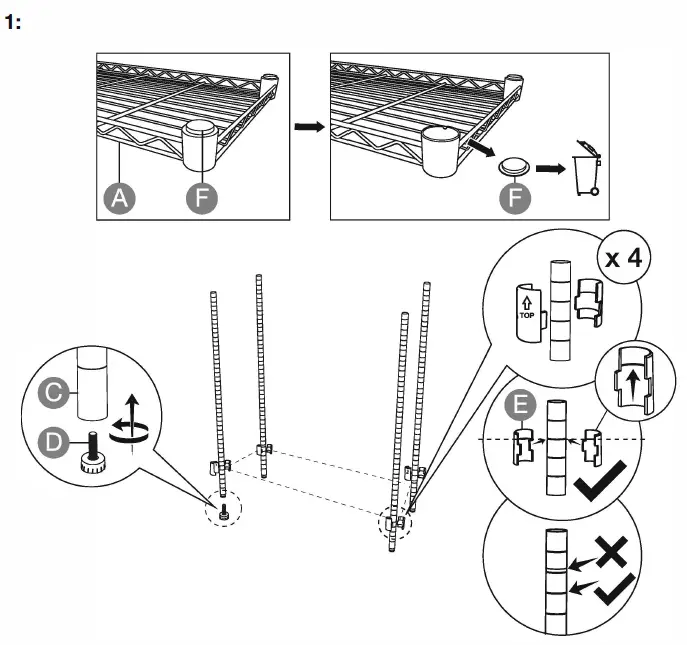 1:

A
F
F

x 4
TOP
C
D
E