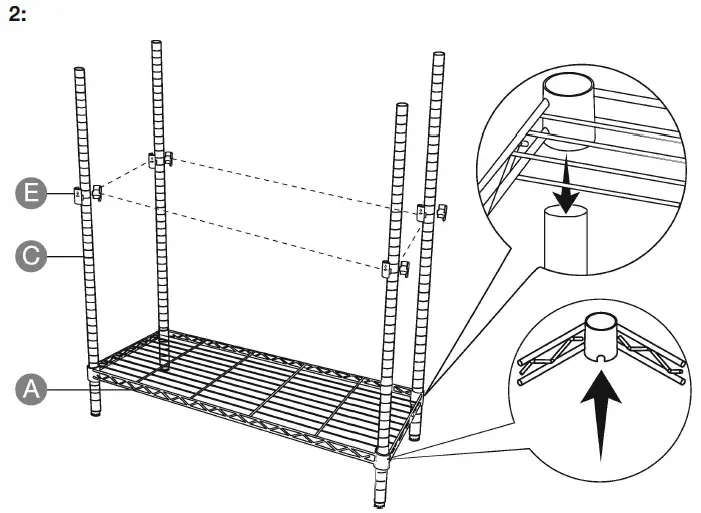 2:

E

C

A