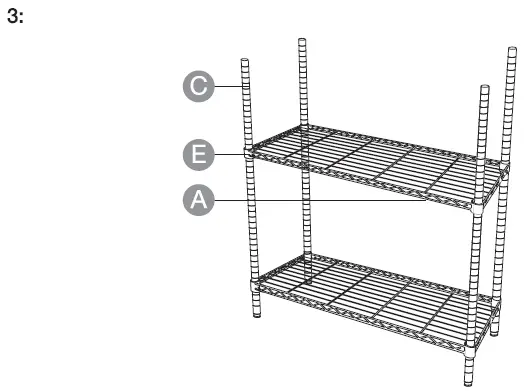 3:

C

E

A