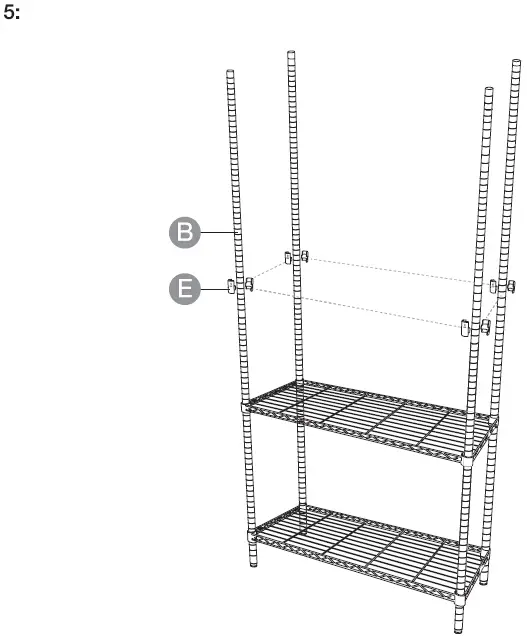 5:

B

E