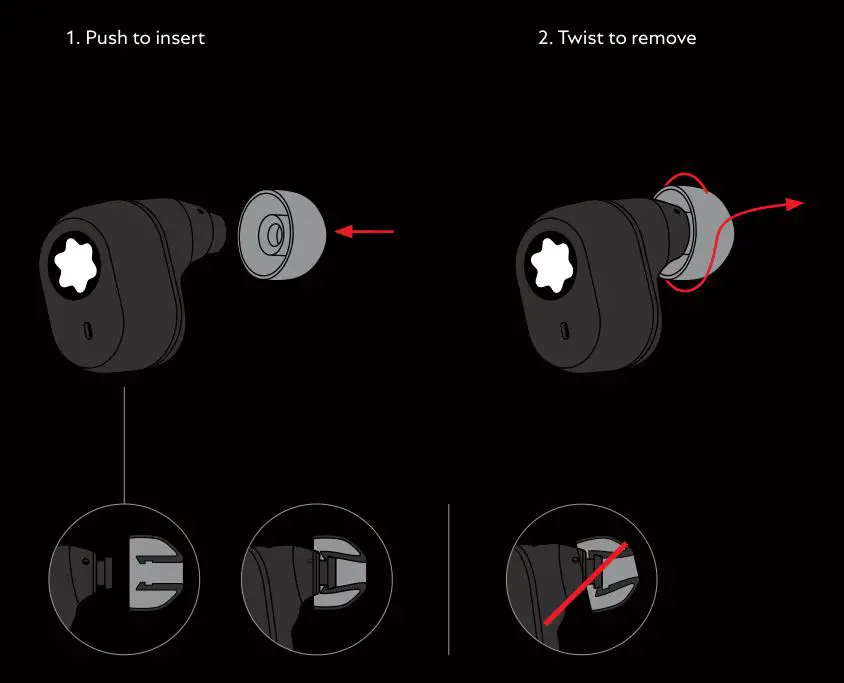 1. Push to insert

2. Twist to remove