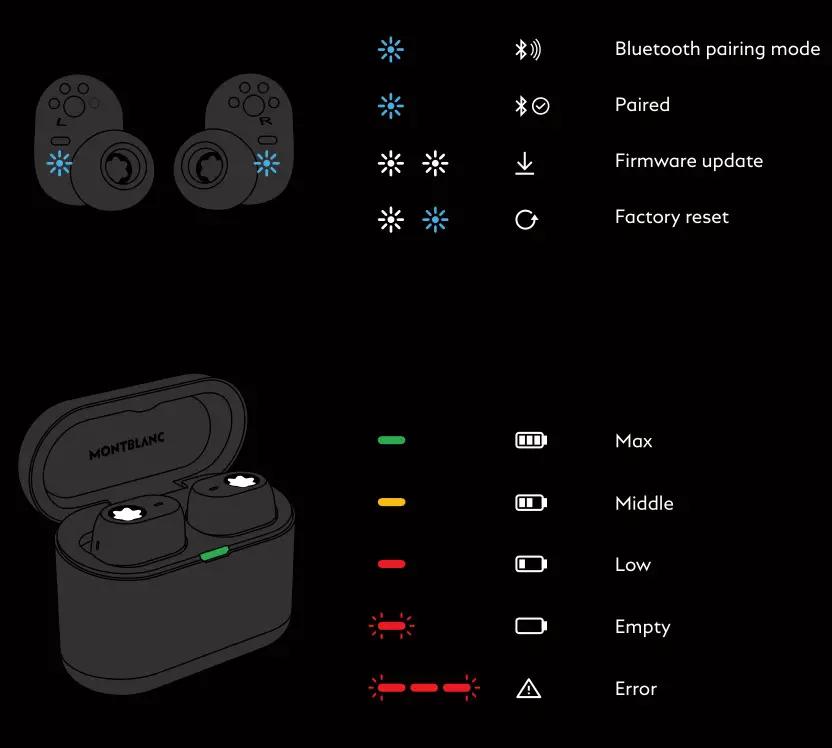 L

R

Bluetooth pairing mode

Paired

Firmware update

Factory reset

MONTBLANC

Max

Middle

Low

Empty

Error