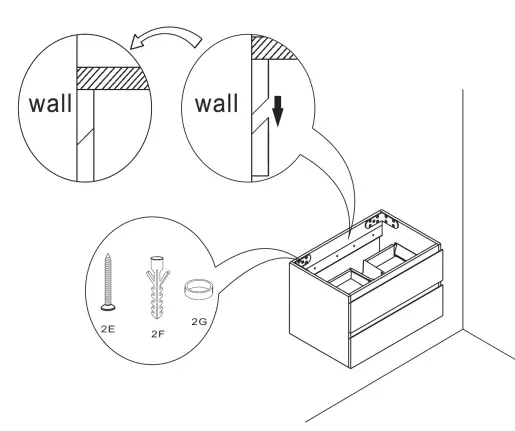 wall

wall

2E

2F

2G