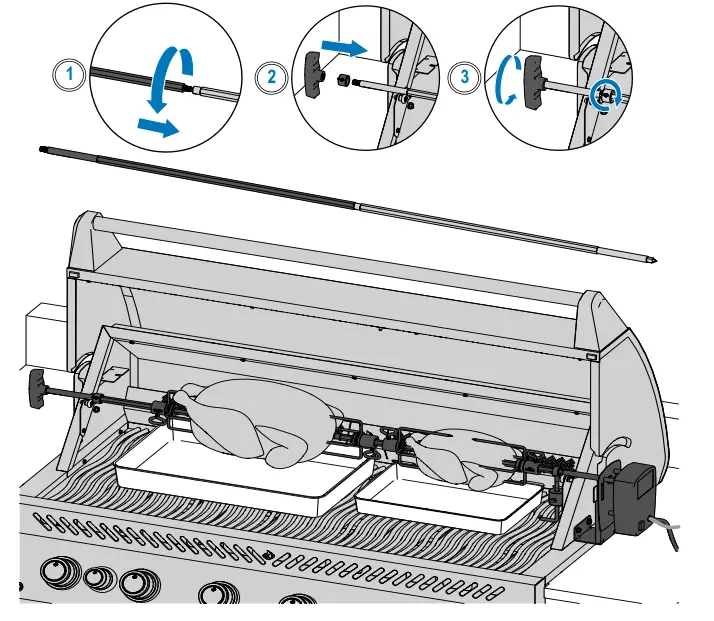 1

2

3