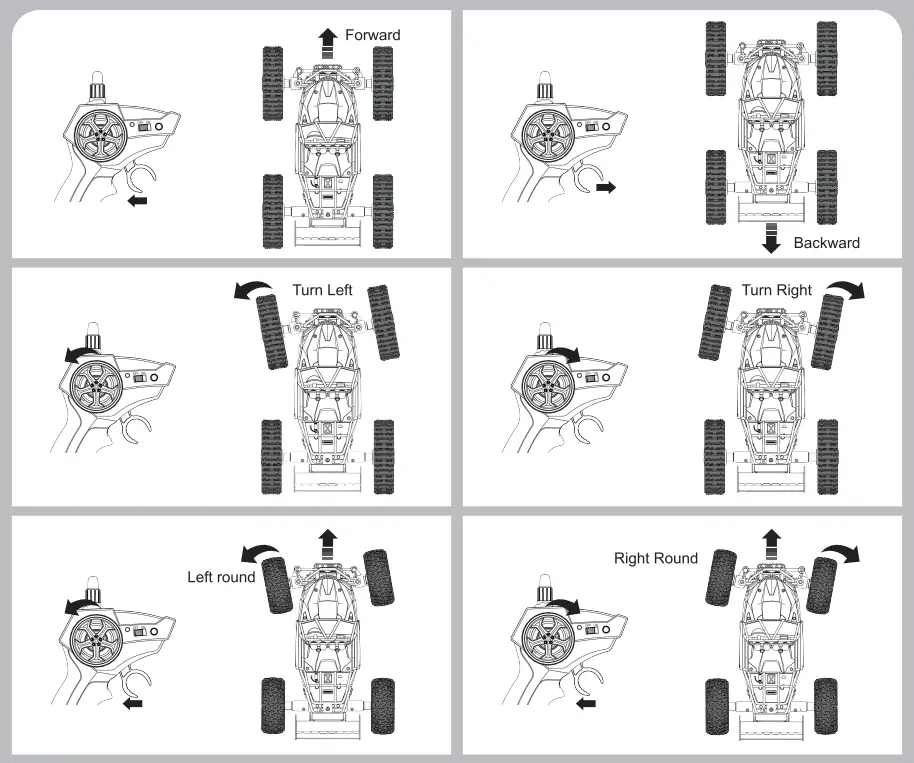 Forward

Backward

Turn Left

Turn Right

Left round

Right Round