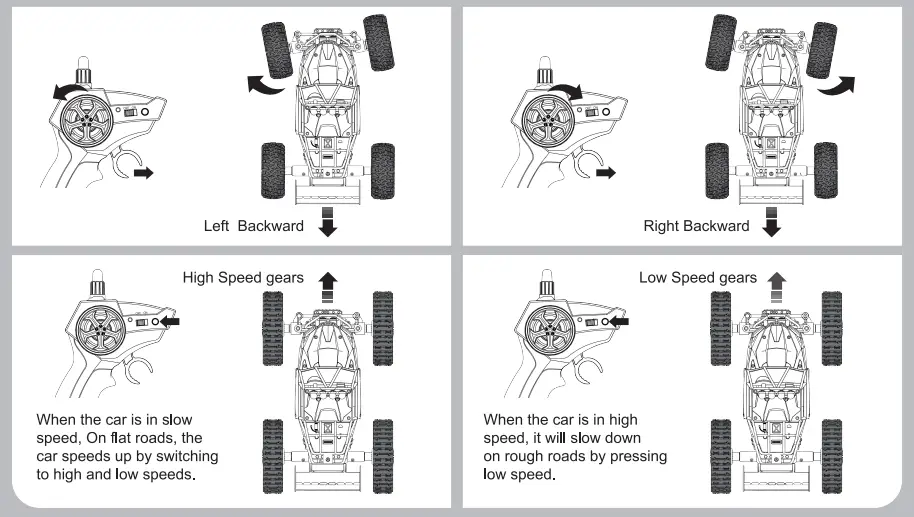 Left Backward

Right Backward

High Speed gears

When the car is in slow speed, On flat roads, the car speeds up by switching to high and low speeds.

Low Speed gears

When the car is in high speed, it will slow down on rough roads by pressing low speed.