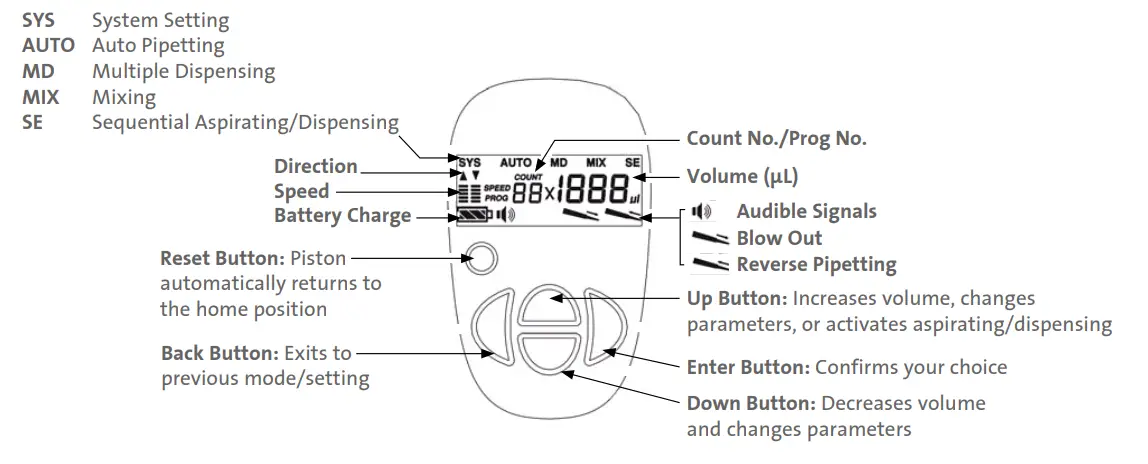 SYS System Setting
AUTO Auto Pipetting
MD Multiple Dispensing
MIX Mixing
SE Sequential Aspirating/Dispensing

Direction
Speed
Battery Charge

SYS AUTO MD MIX SE
COUNT
SPEED
PROG
88x1888 µl

Count No./Prog No.
Volume (µL)
Audible Signals
Blow Out
Reverse Pipetting

Reset Button: Piston automatically returns to the home position

Back Button: Exits to previous mode/setting

Up Button: Increases volume, changes parameters, or activates aspirating/dispensing

Enter Button: Confirms your choice

Down Button: Decreases volume and changes parameters