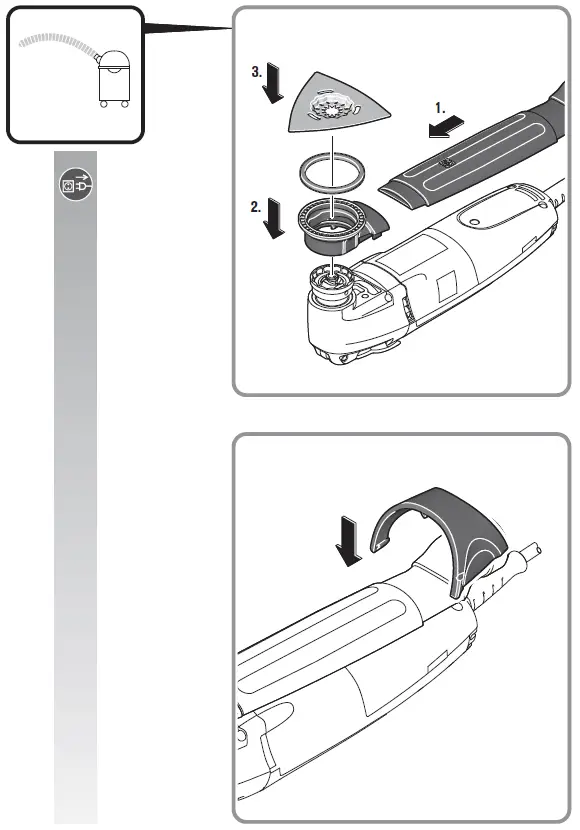 3.

1.

2.