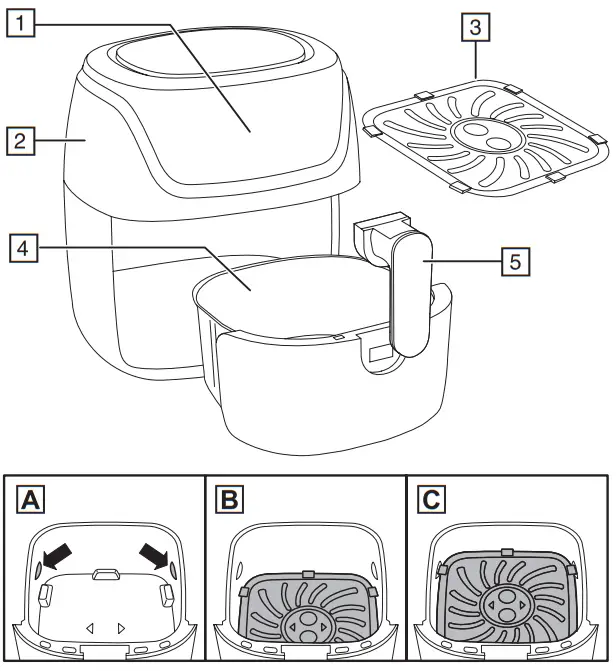 1
2
3
4
5
A
B
C