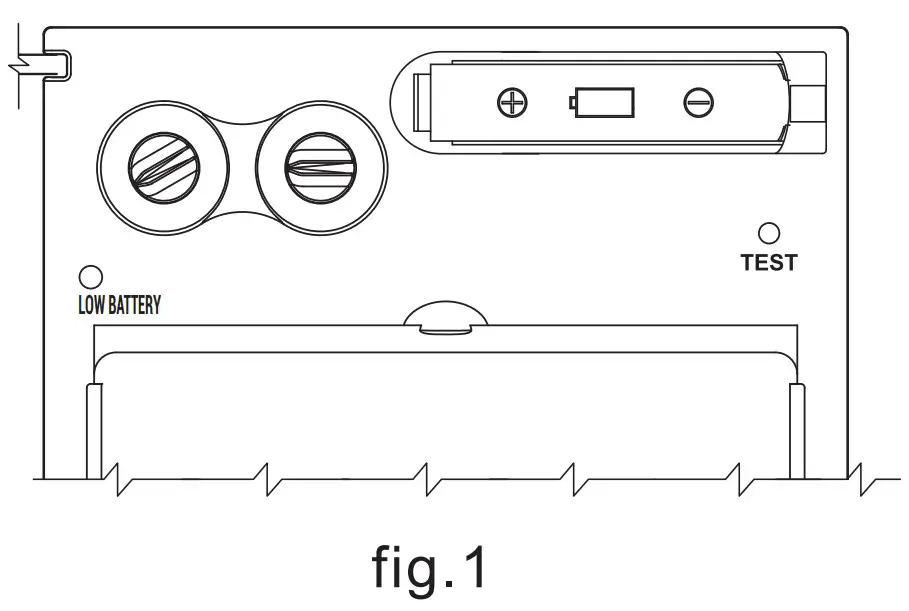 TEST

LOW BATTERY

fig.1