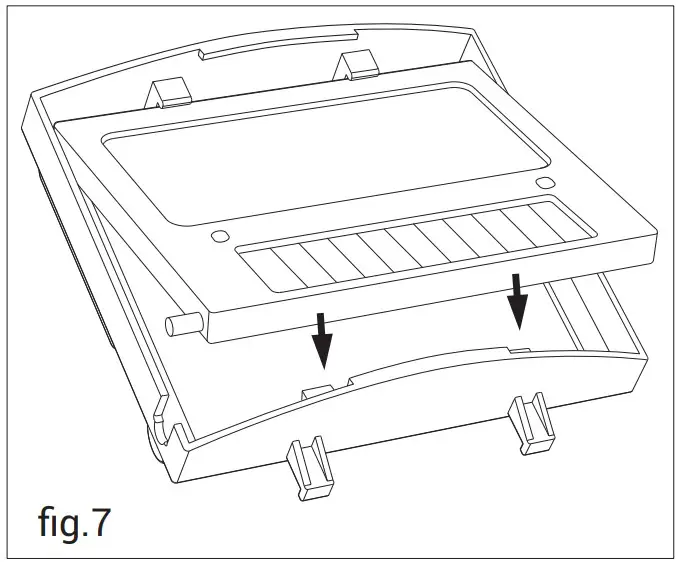 fig.7