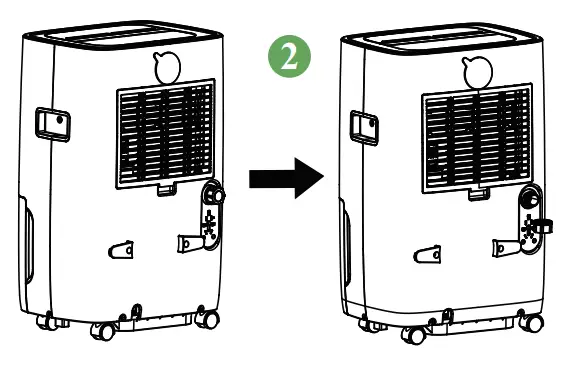 2