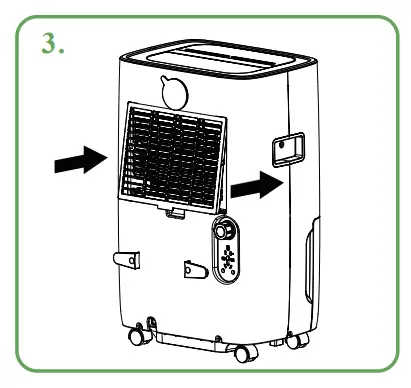 3.