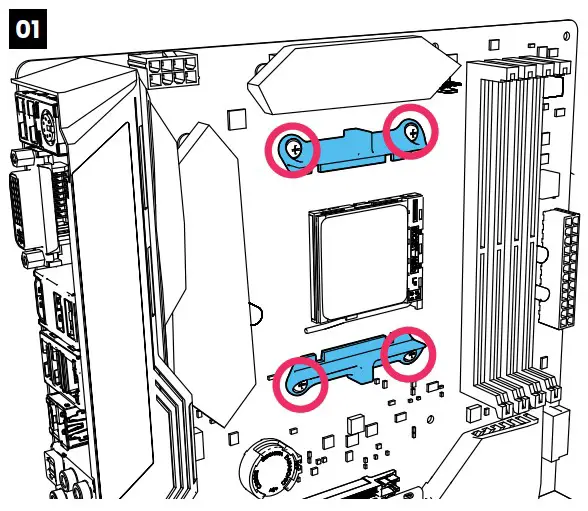 01