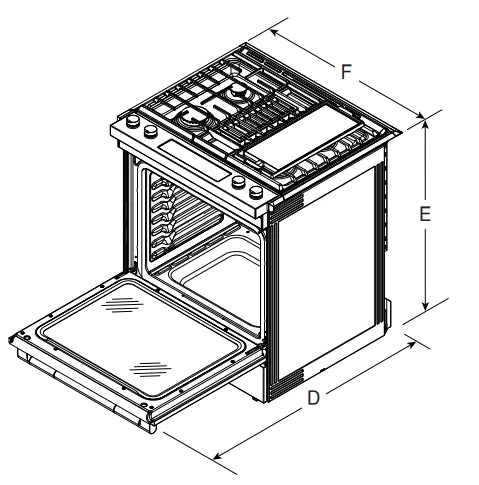 F

E

D