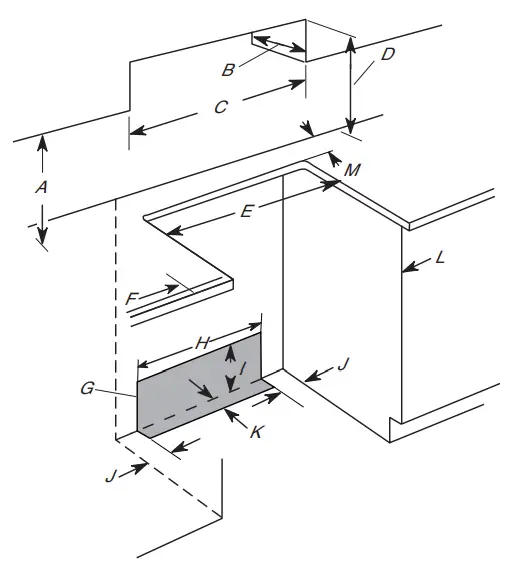 B
D
C
A
M
E
L
F
H
I
J
G
K
J