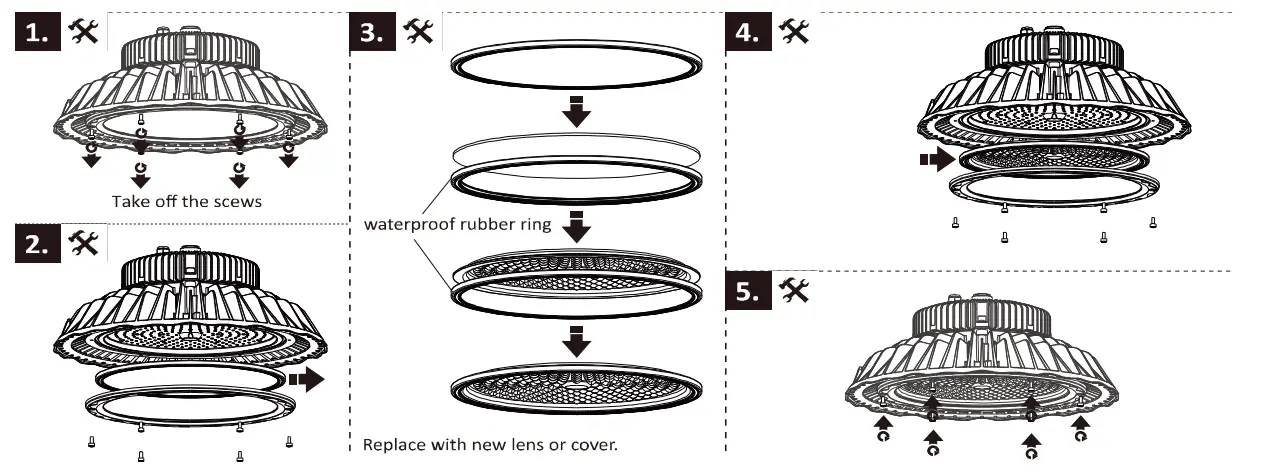 1.

Take off the scews

2.

3.

waterproof rubber ring

Replace with new lens or cover.

4.

5.