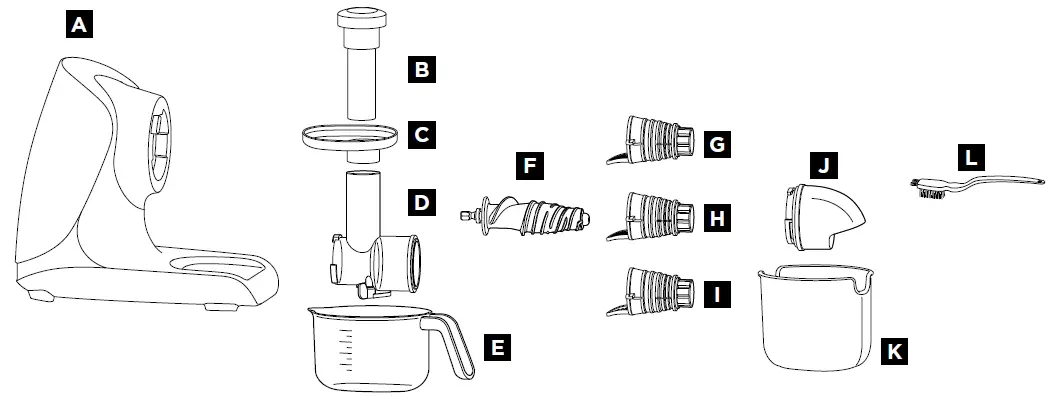 A
B
C
D
E
F
G
H
I
J
K
L