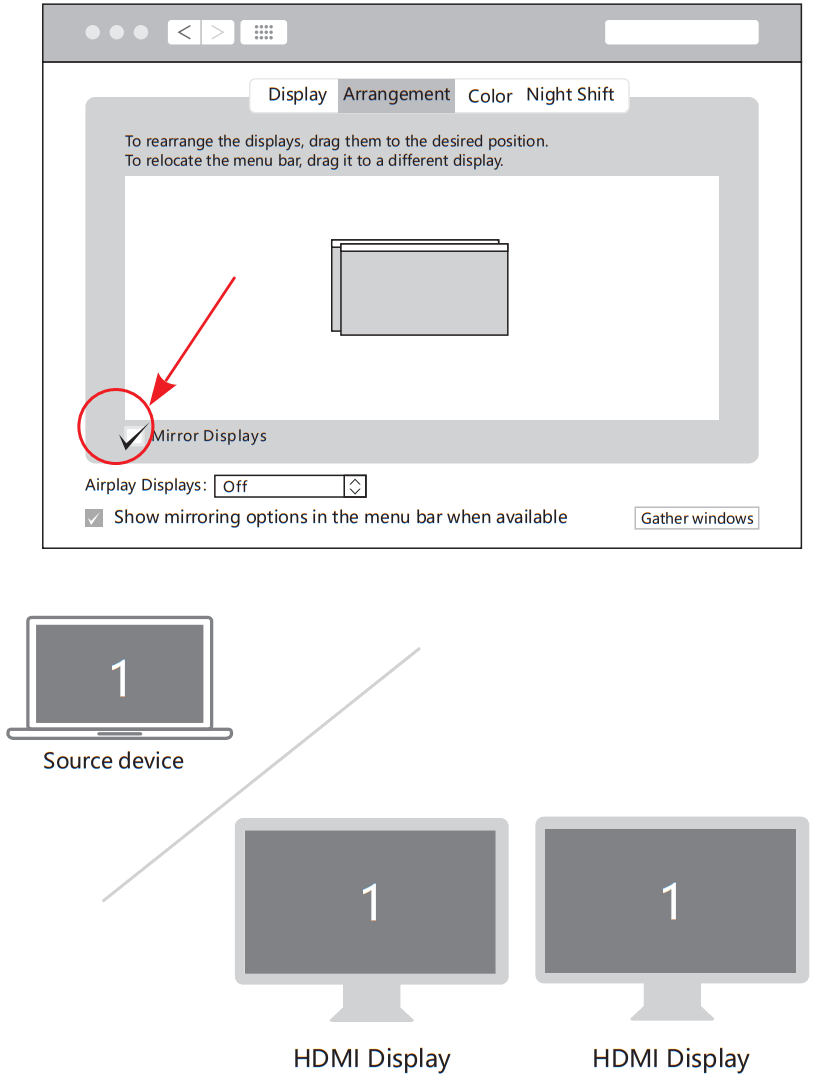 Display Arrangement Color Night Shift

To rearrange the displays, drag them to the desired position.
To relocate the menu bar, drag it to a different display.

Mirror Displays

Airplay Displays: Off

Show mirroring options in the menu bar when available

Gather windows

1

Source device

1

1

HDMI Display

HDMI Display