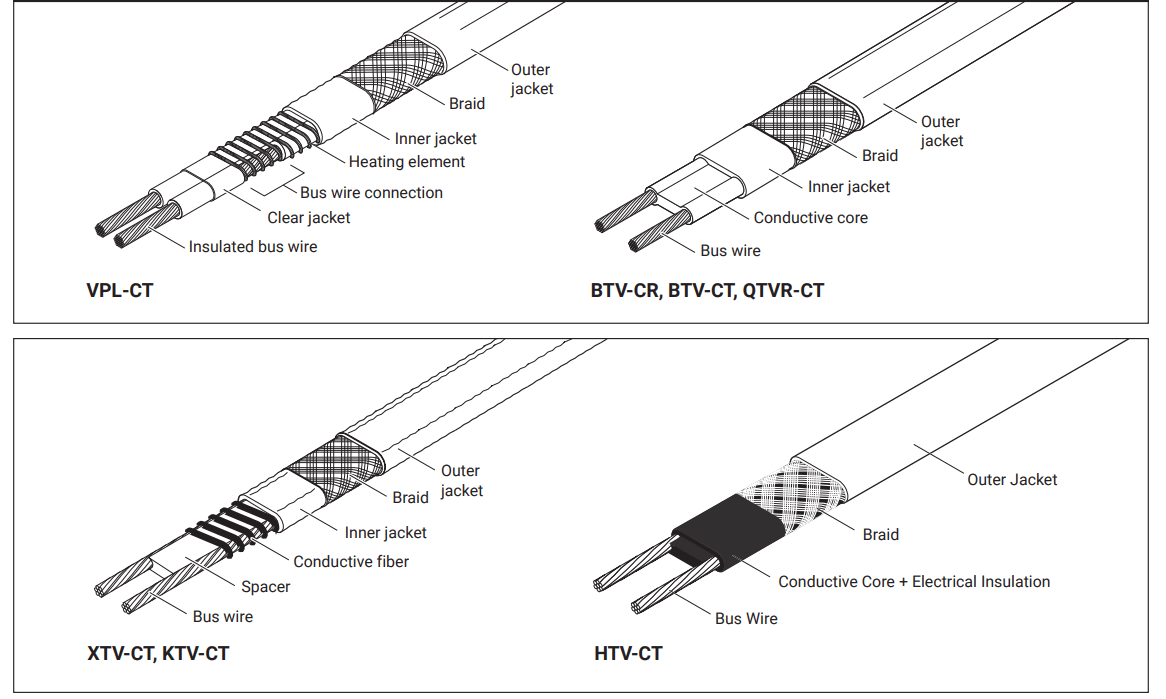 Outer jacket
Braid
Inner jacket
Heating element
Bus wire connection
Clear jacket
Insulated bus wire

VPL-CT

Outer jacket
Braid
Inner jacket
Conductive core
Bus wire

BTV-CR, BTV-CT, QTVR-CT

Outer jacket
Braid
Inner jacket
Conductive fiber
Spacer
Bus wire

XTV-CT, KTV-CT

Outer Jacket
Braid
Conductive Core + Electrical Insulation
Bus Wire

HTV-CT