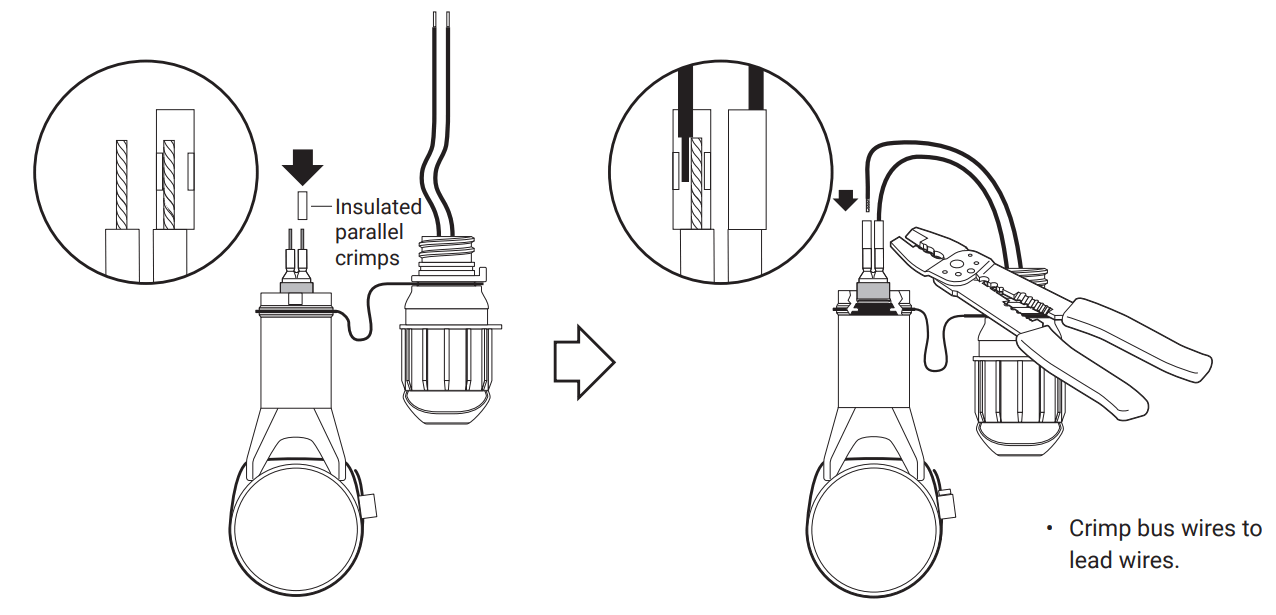 Insulated parallel crimps

• Crimp bus wires to lead wires.