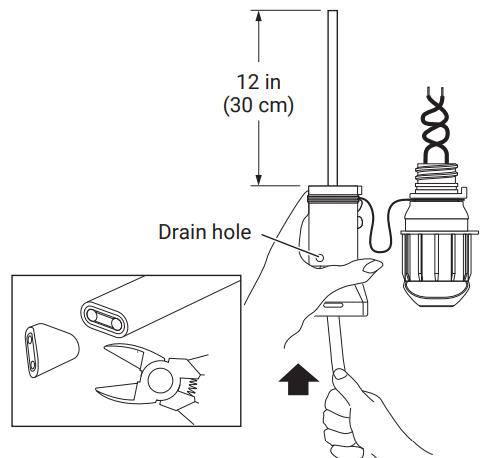 12 in
(30 cm)

Drain hole