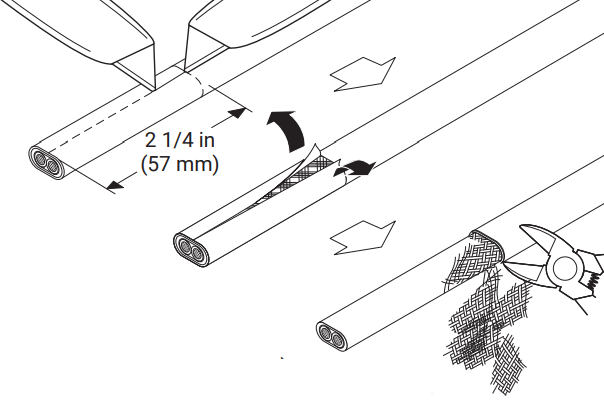 2 1/4 in
(57 mm)