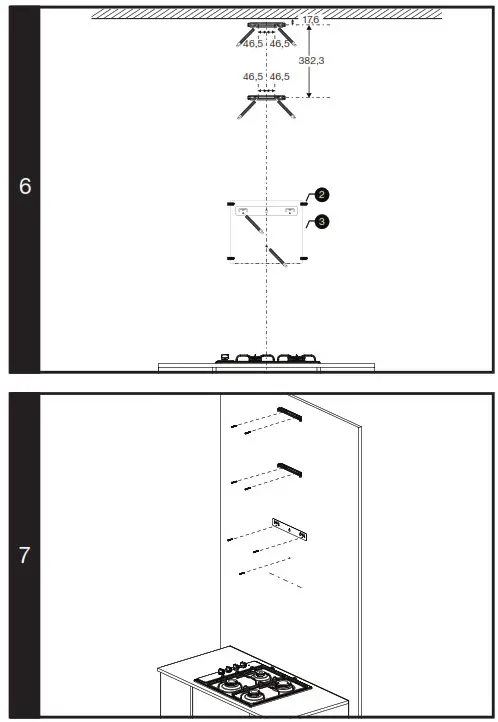 6

17,6

46,5 46,5

382,3

46,5 46,5

2

3

7