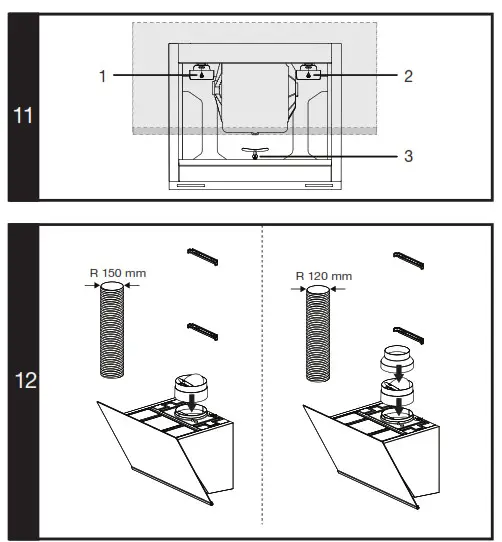 11

1

2

3

12

R 150 mm

R 120 mm