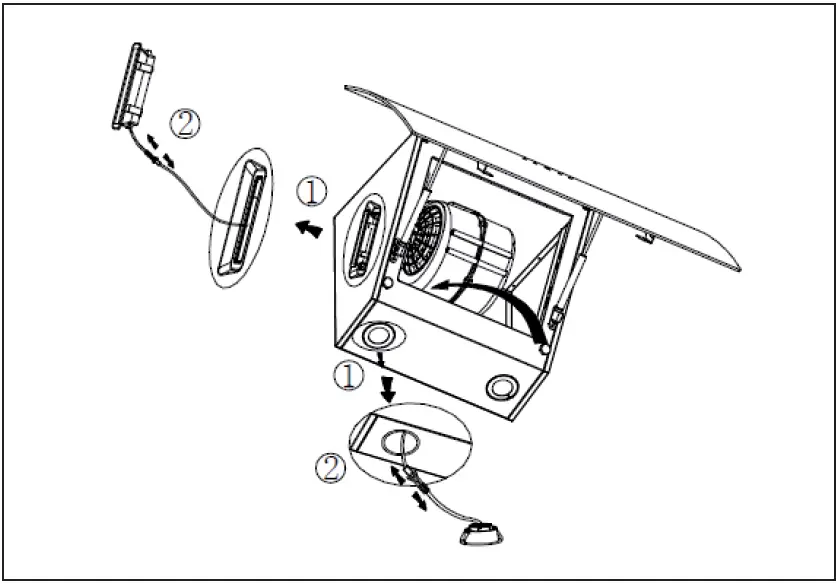 ②
①
①
②